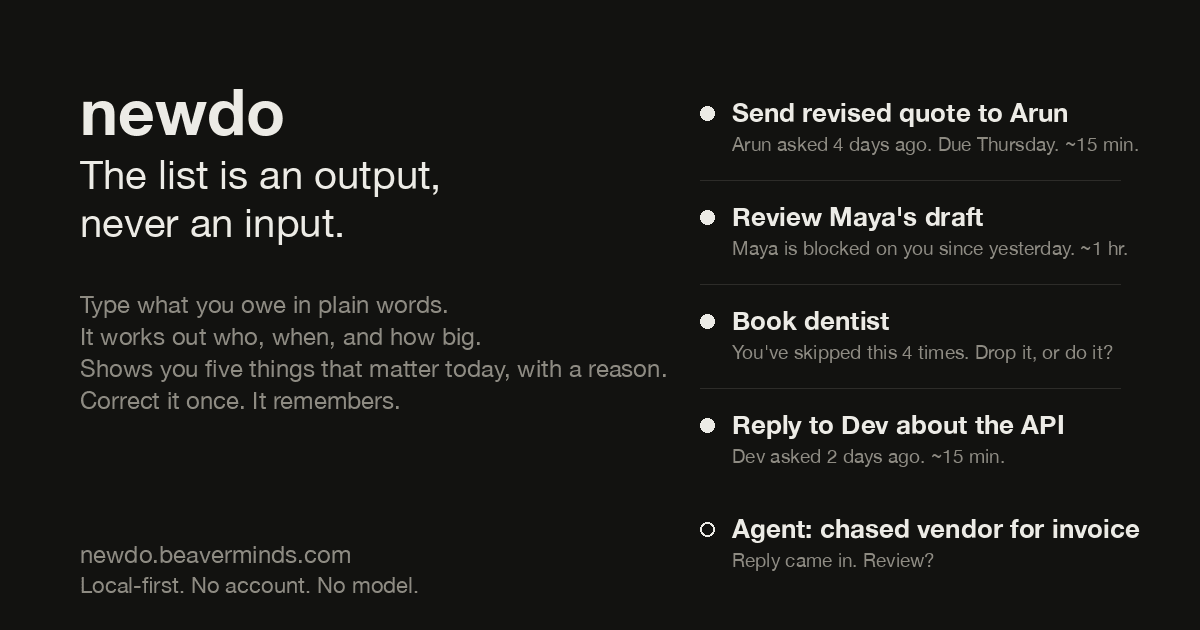 newdo

The list is an output, never an input.

Type what you owe in plain words.
It works out who, when, and how big.
Shows you five things that matter today, with a reason.
Correct it once. It remembers.

newdo.beaverminds.com
Local-first. No account. No model.

Send revised quote to Arun
Arun asked 4 days ago. Due Thursday. ~15 min.

Review Maya's draft
Maya is blocked on you since yesterday. ~1 hr.

Book dentist
You've skipped this 4 times. Drop it, or do it?

Reply to Dev about the API
Dev asked 2 days ago. ~15 min.

Agent: chased vendor for invoice
Reply came in. Review?