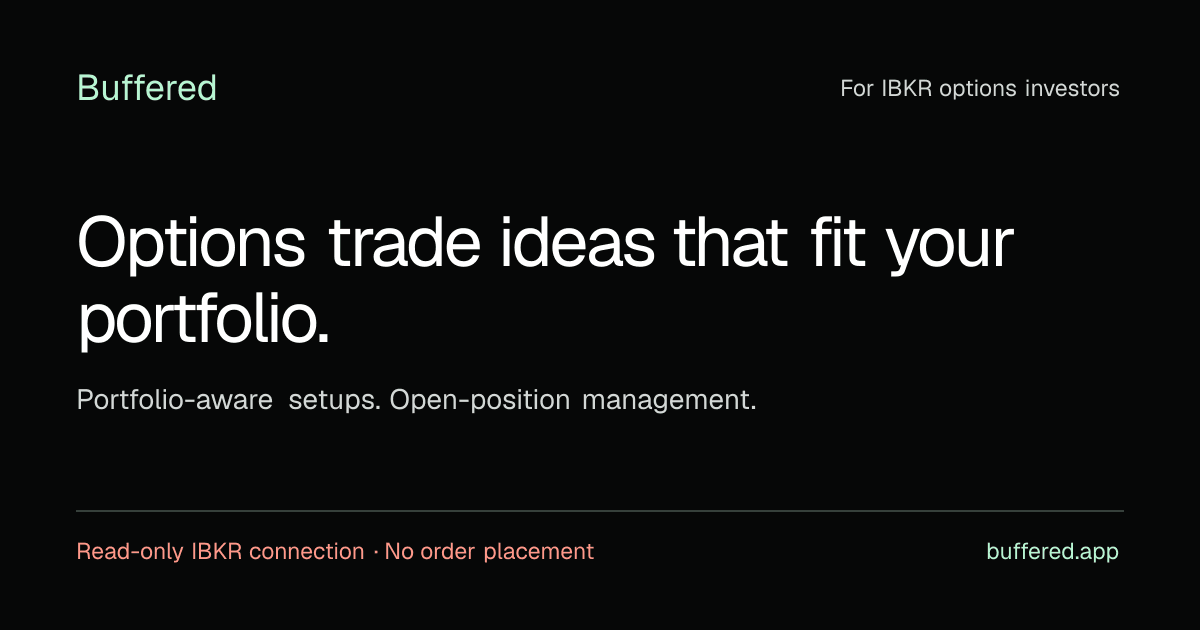 Buffered

For IBKR options investors

Options trade ideas that fit your portfolio.

Portfolio-aware setups. Open-position management.

Read-only IBKR connection · No order placement

buffered.app